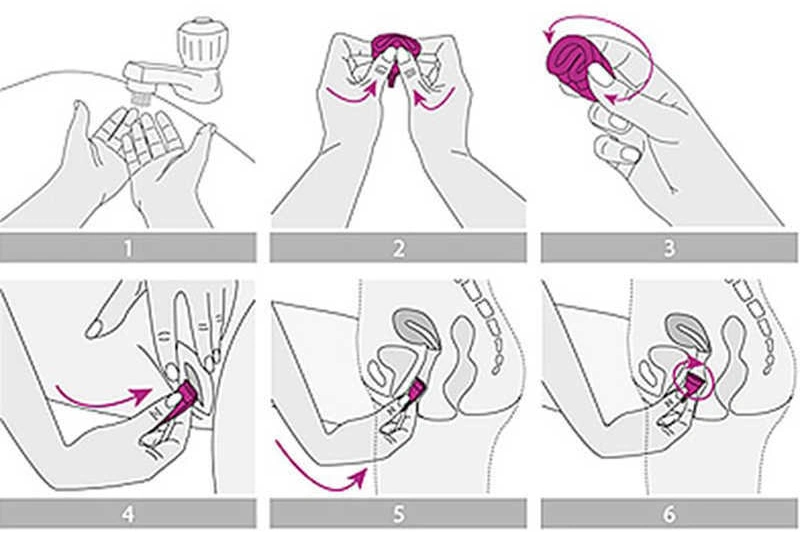 1

2

3

4

5

6